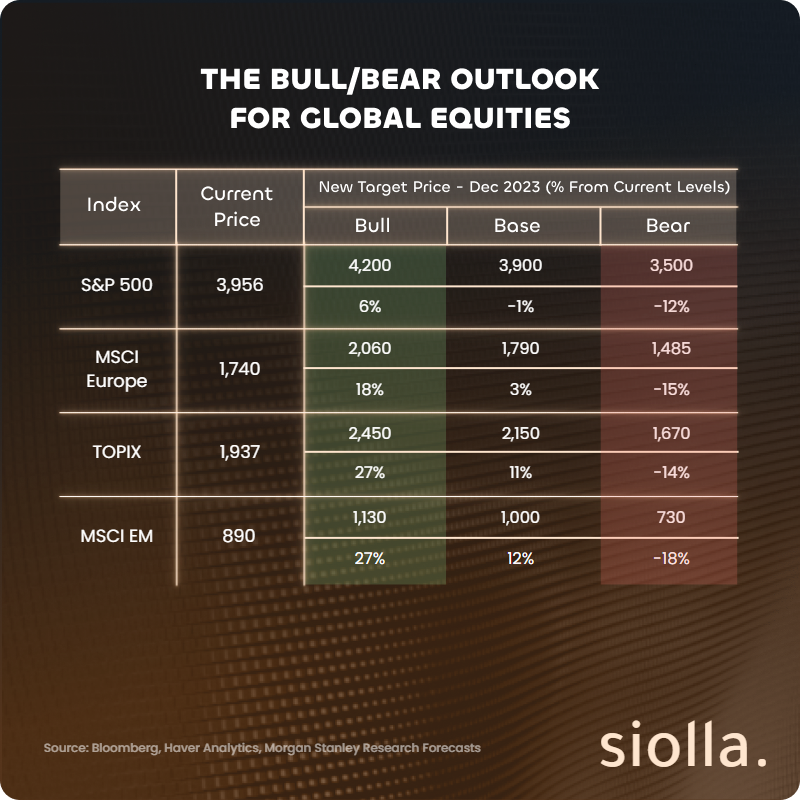 THE BULL/BEAR OUTLOOK FOR GLOBAL EQUITIES

| Index | Current Price | New Target Price - Dec 2023 (% From Current Levels) | | |
|---|---|---|---|---|
| | | Bull | Base | Bear |
| S&P 500 | 3,956 | 4,200 | 3,900 | 3,500 |
| | | 6% | -1% | -12% |
| MSCI Europe | 1,740 | 2,060 | 1,790 | 1,485 |
| | | 18% | 3% | -15% |
| TOPIX | 1,937 | 2,450 | 2,150 | 1,670 |
| | | 27% | 11% | -14% |
| MSCI EM | 890 | 1,130 | 1,000 | 730 |
| | | 27% | 12% | -18% |

Source: Bloomberg, Haver Analytics, Morgan Stanley Research Forecasts

siolla.